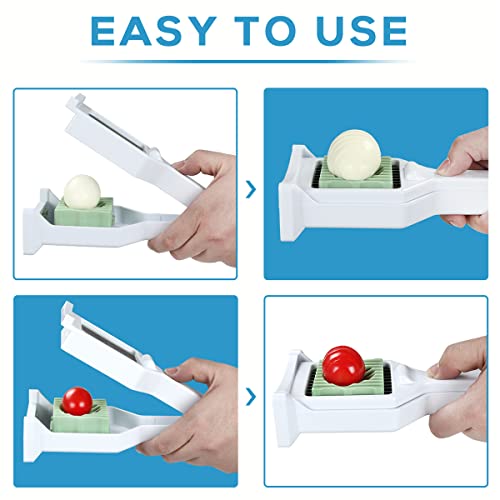 EASY TO USE